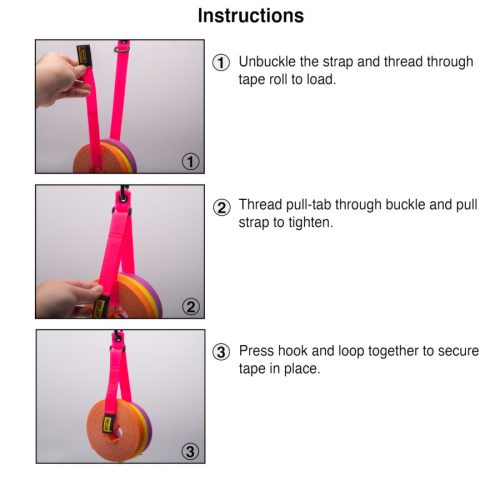 Instructions

①

① Unbuckle the strap and thread through tape roll to load.

②

② Thread pull-tab through buckle and pull strap to tighten.

③

③ Press hook and loop together to secure tape in place.